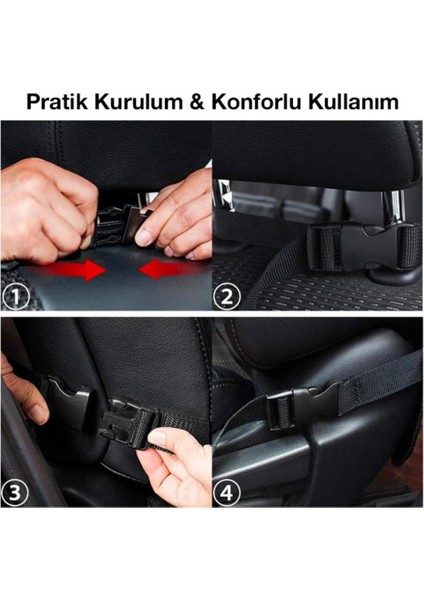 Pratik Kurulum & Konforlu Kullanım

1

2

3

4