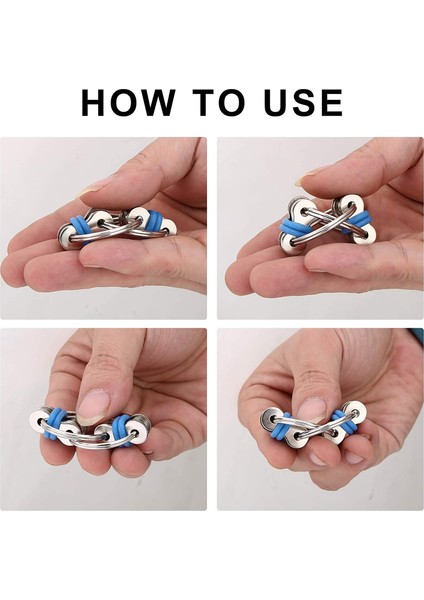 HOW TO USE