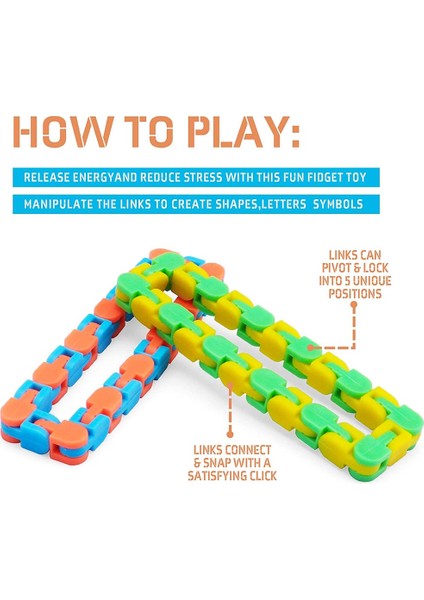 HOW TO PLAY:

RELEASE ENERGYAND REDUCE STRESS WITH THIS FUN FIDGET TOY

MANIPULATE THE LINKS TO CREATE SHAPES,LETTERS SYMBOLS

LINKS CAN PIVOT & LOCK INTO 5 UNIQUE POSITIONS

LINKS CONNECT & SNAP WITH A SATISFYING CLICK