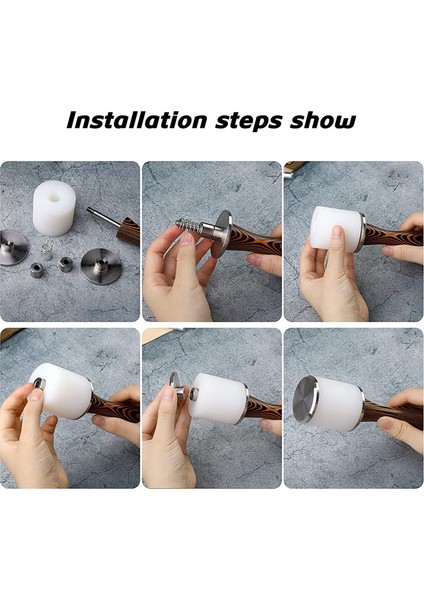 Installation steps show