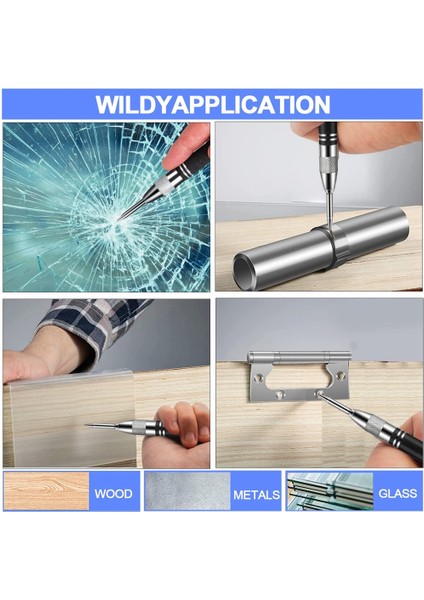 WILDYAPPLICATION

WOOD

METALS

GLASS