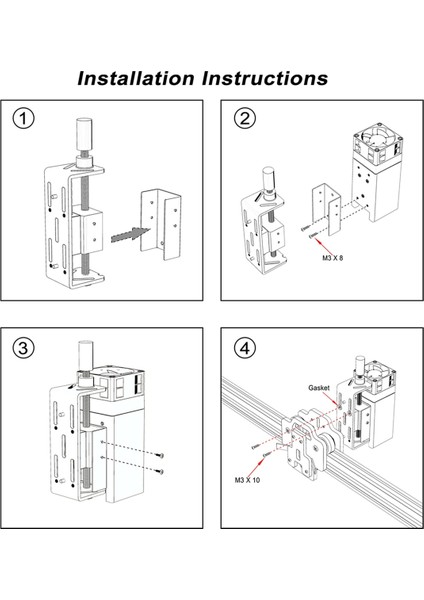 Installation Instructions

1

2

M3 X 8

3

4

Gasket

M3 X 10