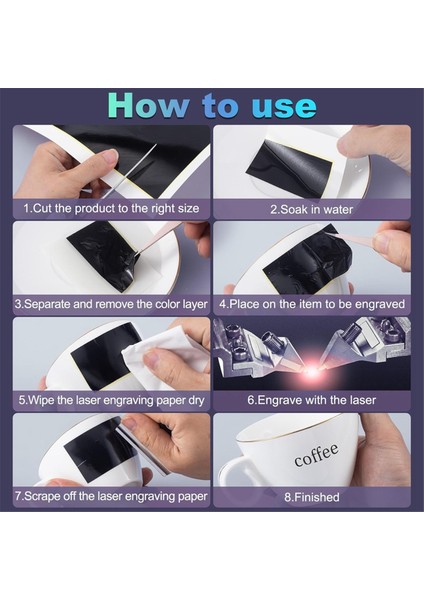 How to use

1.Cut the product to the right size

2.Soak in water

3.Separate and remove the color layer

4.Place on the item to be engraved

5.Wipe the laser engraving paper dry

6.Engrave with the laser

7.Scrape off the laser engraving paper

coffee

8.Finished