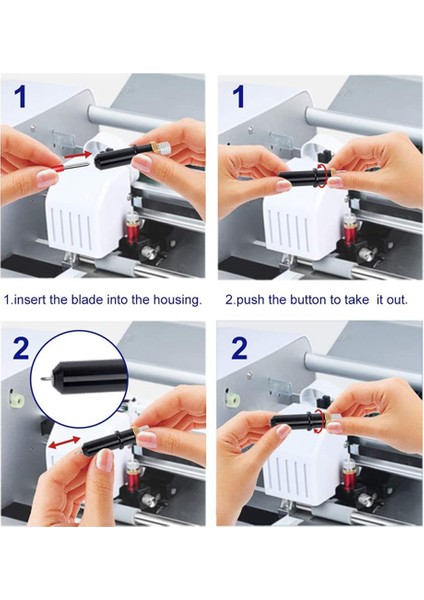 1

1

1.insert the blade into the housing.

2.push the button to take it out.

2

2