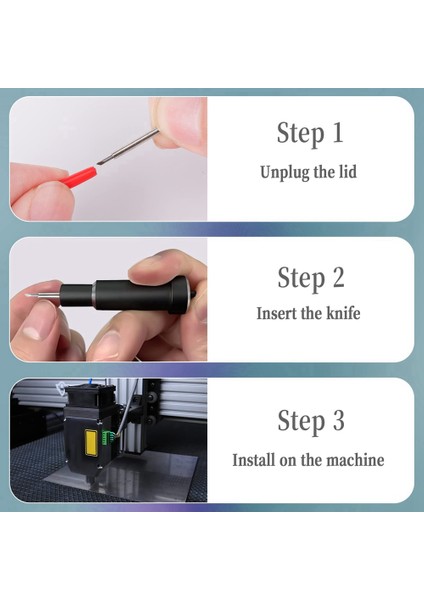 Step 1
Unplug the lid

Step 2
Insert the knife

Step 3
Install on the machine