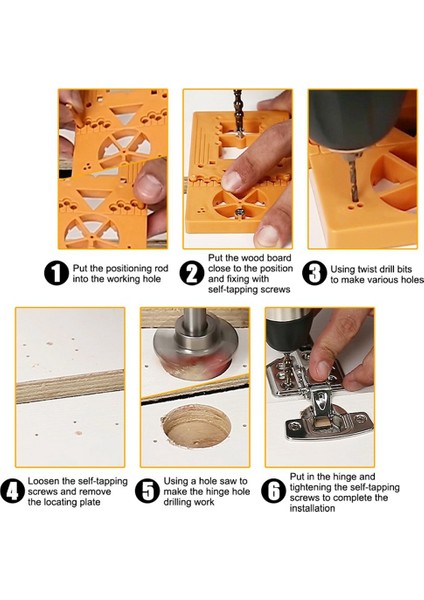 1 Put the positioning rod into the working hole

2 Put the wood board close to the position and fixing with self-tapping screws

3 Using twist drill bits to make various holes

4 Loosen the self-tapping screws and remove the locating plate

5 Using a hole saw to make the hinge hole drilling work

6 Put in the hinge and tightening the self-tapping screws to complete the installation