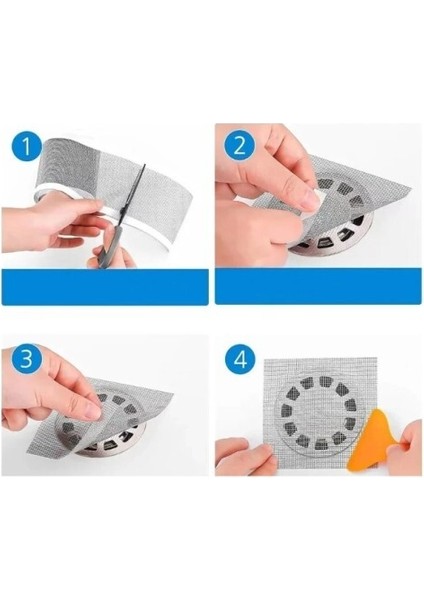 1

2

3

4