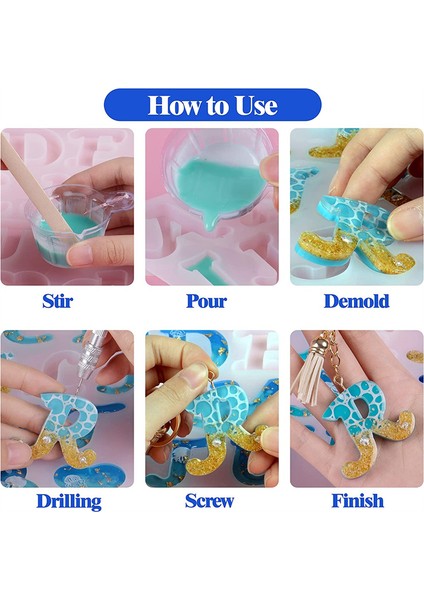 How to Use

Stir

Pour

Demold

Drilling

Screw

Finish