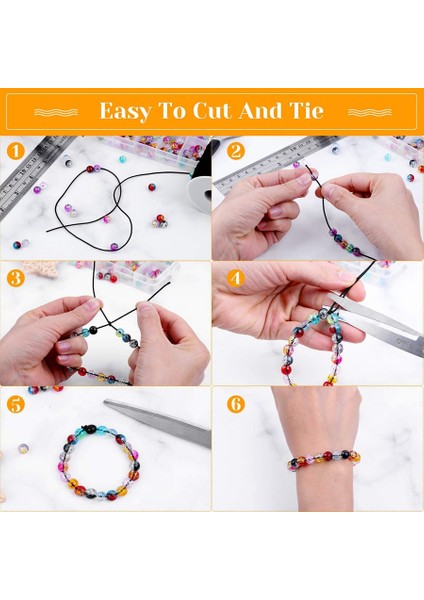 Easy To Cut And Tie

1

2

3

4

5

6