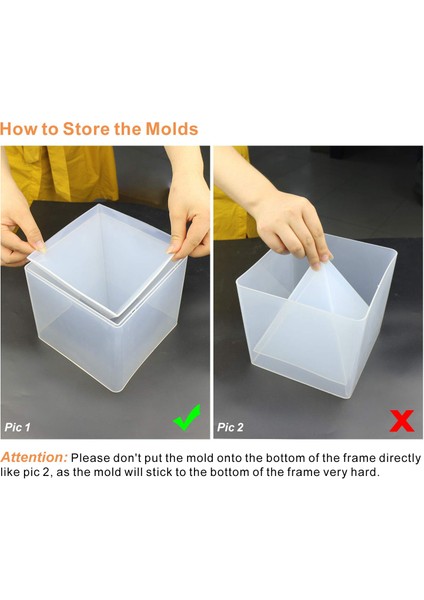 How to Store the Molds

Pic 1

Pic 2

Attention: Please don't put the mold onto the bottom of the frame directly like pic 2, as the mold will stick to the bottom of the frame very hard.