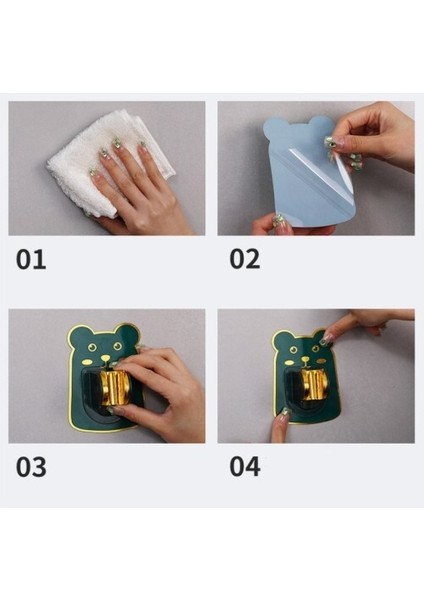 01

02

03

04