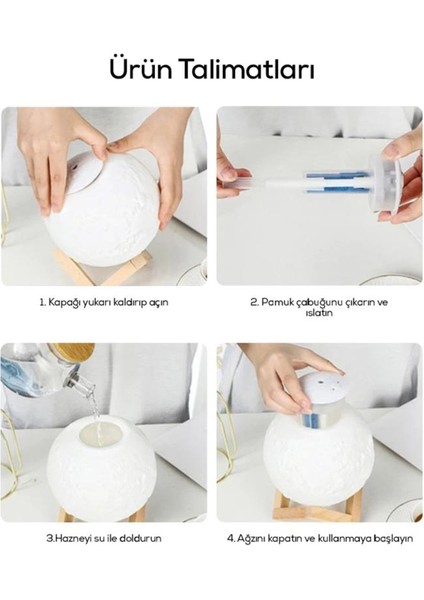 Ürün Talimatları

1. Kapağı yukarı kaldırıp açın

2. Pamuk çabuğunu çıkarın ve ıslatın

3.Hazneyi su ile doldurun

4. Ağzını kapatın ve kullanmaya başlayın