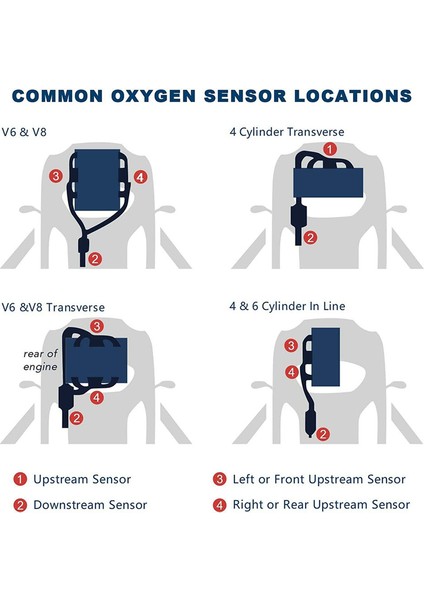 COMMON OXYGEN SENSOR LOCATIONS

V6 & V8

3

4

2

4 Cylinder Transverse

1

2

V6 &V8 Transverse

3

rear of engine

4

2

4 & 6 Cylinder In Line

3

4

2

1 Upstream Sensor

2 Downstream Sensor

3 Left or Front Upstream Sensor

4 Right or Rear Upstream Sensor