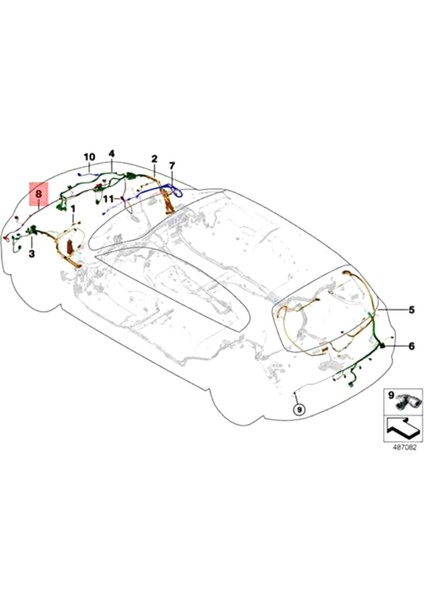 10
4
2
7
8
11
1
3
5
6
9
9
487082