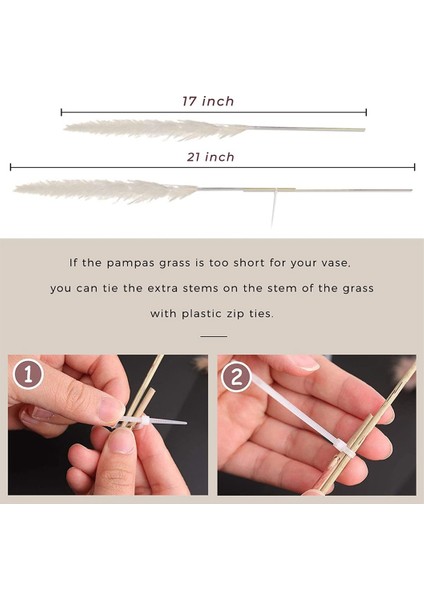 17 inch

21 inch

If the pampas grass is too short for your vase, you can tie the extra stems on the stem of the grass with plastic zip ties.

1

2