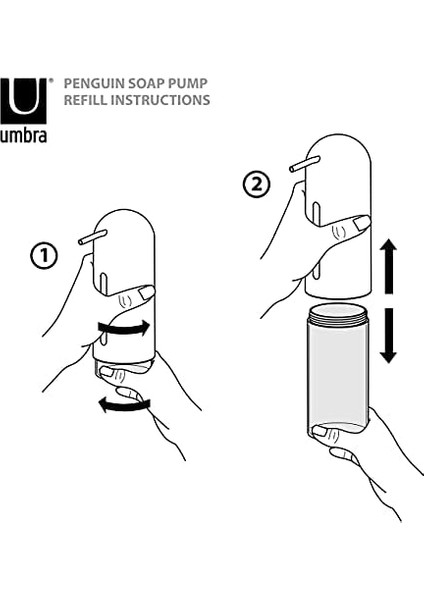 umbra®

PENGUIN SOAP PUMP
REFILL INSTRUCTIONS

1

2