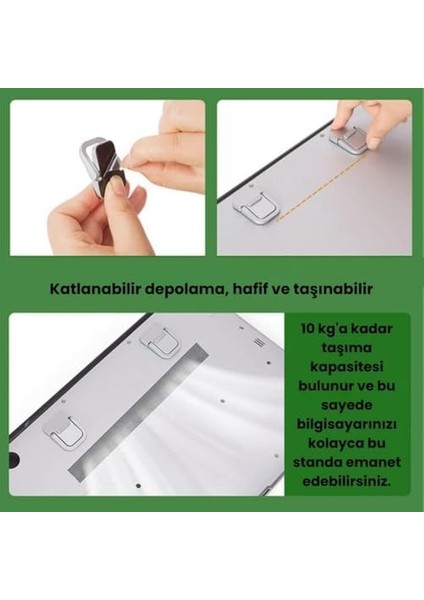 Katlanabilir depolama, hafif ve taşınabilir

10 kg'a kadar taşıma kapasitesi bulunur ve bu sayede bilgisayarınızı kolayca bu standa emanet edebilirsiniz.