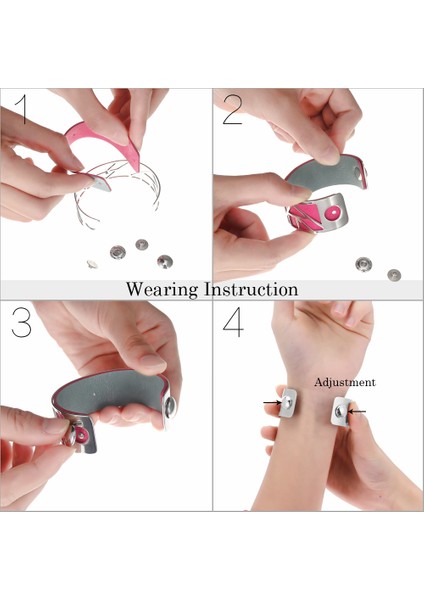 1

2

Wearing Instruction

3

4

Adjustment