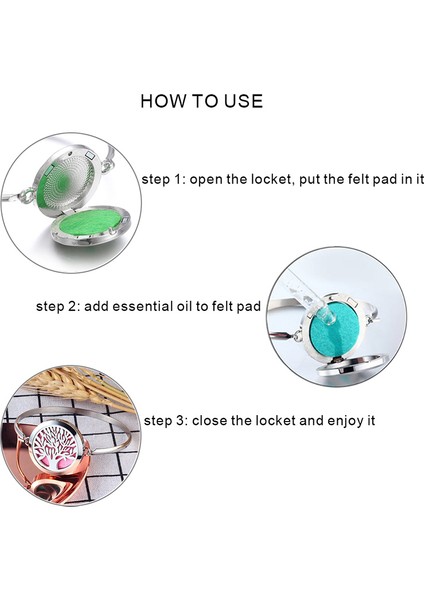 HOW TO USE

step 1: open the locket, put the felt pad in it

step 2: add essential oil to felt pad

step 3: close the locket and enjoy it