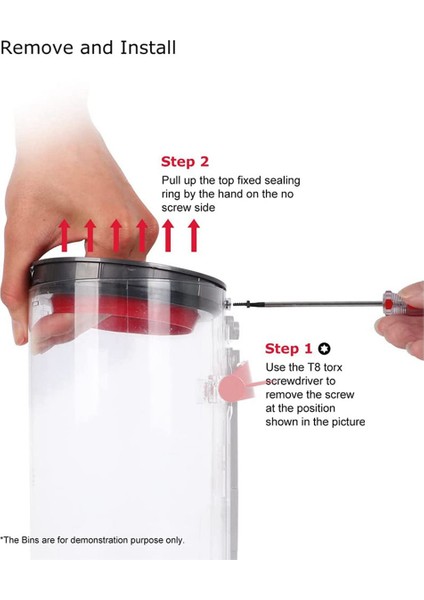 Remove and Install

Step 2
Pull up the top fixed sealing ring by the hand on the no screw side

Step 1
Use the T8 torx screwdriver to remove the screw at the position shown in the picture

*The Bins are for demonstration purpose only.