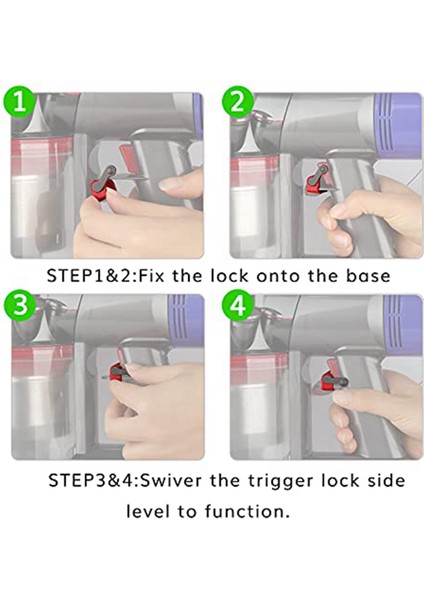 1

2

STEP1&2:Fix the lock onto the base

3

4

STEP3&4:Swiver the trigger lock side level to function.