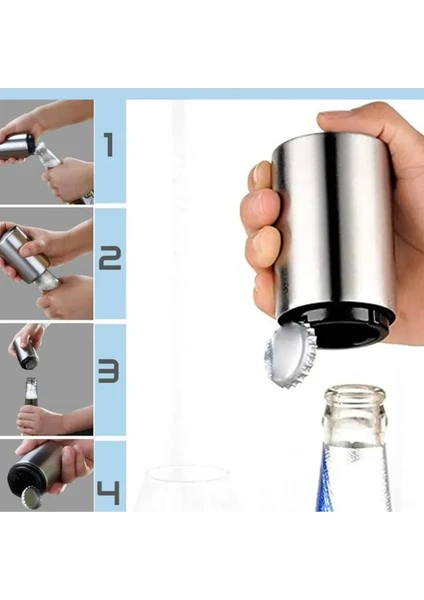 1
2
3
4