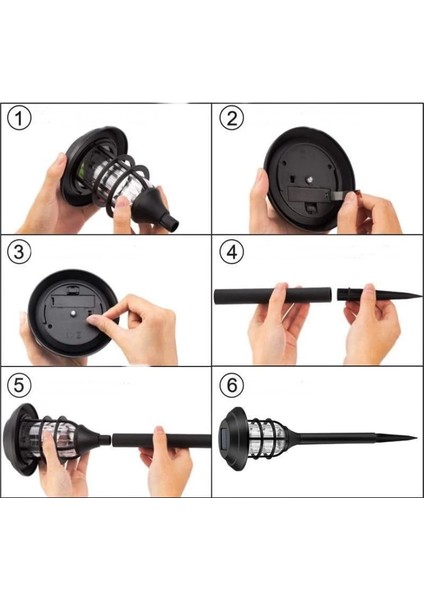 1

2

3

4

5

6