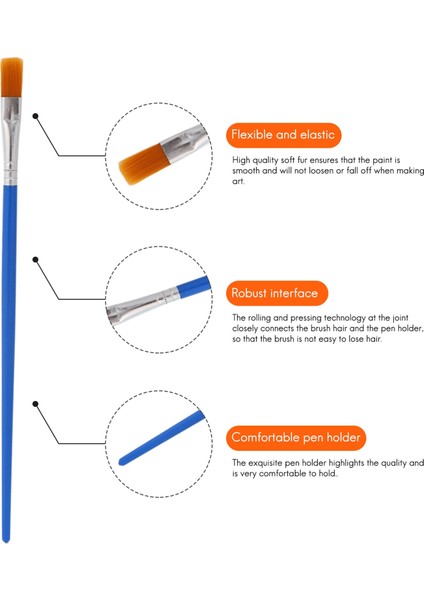 Flexible and elastic

High quality soft fur ensures that the paint is smooth and will not loosen or fall off when making art.

Robust interface

The rolling and pressing technology at the joint closely connects the brush hair and the pen holder, so that the brush is not easy to lose hair.

Comfortable pen holder

The exquisite pen holder highlights the quality and is very comfortable to hold.