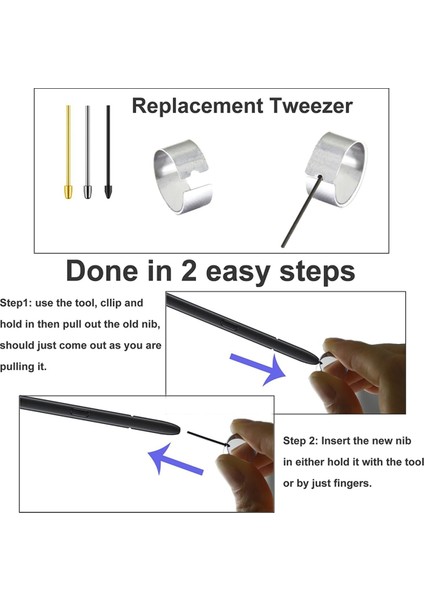 Replacement Tweezer

Done in 2 easy steps

Step1: use the tool, cllip and hold in then pull out the old nib, should just come out as you are pulling it.

Step 2: Insert the new nib in either hold it with the tool or by just fingers.