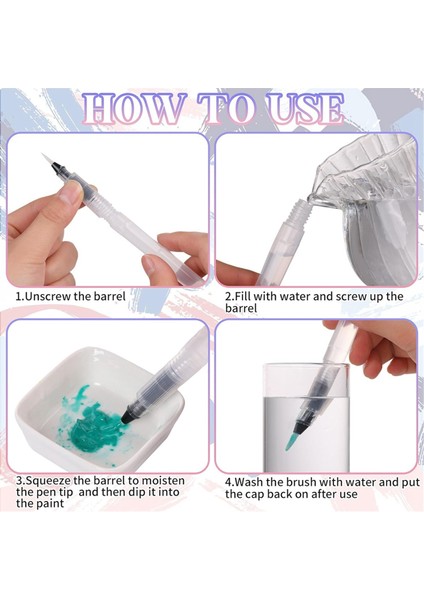 HOW TO USE

1.Unscrew the barrel

2.Fill with water and screw up the barrel

3.Squeeze the barrel to moisten the pen tip and then dip it into the paint

4.Wash the brush with water and put the cap back on after use