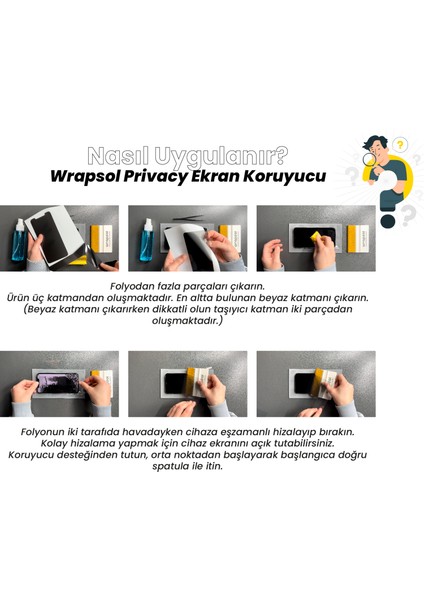 Nasıl Uygulanır?
Wrapsol Privacy Ekran Koruyucu

Folyodan fazla parçaları çıkarın.
Ürün üç katmandan oluşmaktadır. En altta bulunan beyaz katmanı çıkarın.
(Beyaz katmanı çıkarırken dikkatli olun taşıyıcı katman iki parçadan oluşmaktadır.)

Folyonun iki tarafıda havadayken cihaza eşzamanlı hizalayıp bırakın.
Kolay hizalama yapmak için cihaz ekranını açık tutabilirsiniz.
Koruyucu desteğinden tutun, orta noktadan başlayarak başlangıca doğru spatula ile itin.