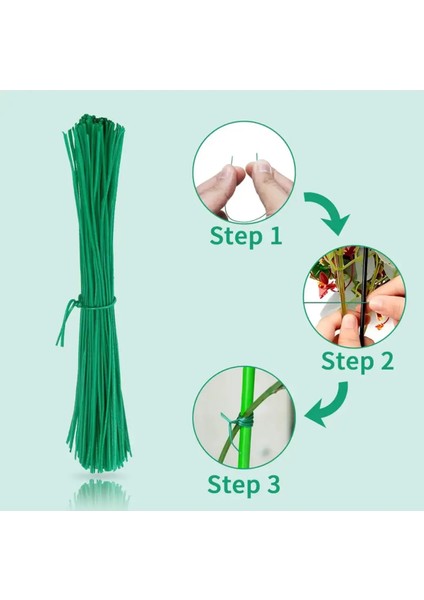 Step 1

Step 2

Step 3