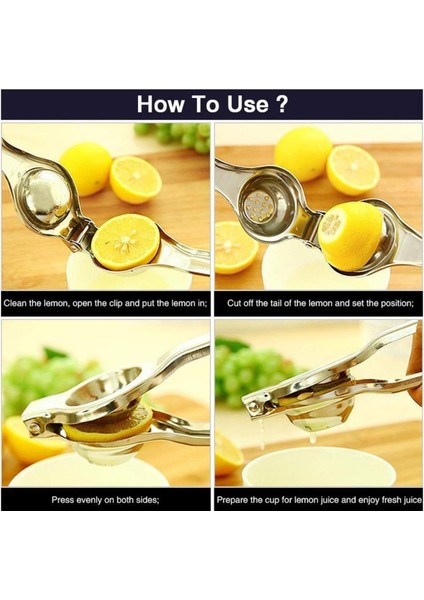 How To Use ?

Clean the lemon, open the clip and put the lemon in;

Cut off the tail of the lemon and set the position;

Press evenly on both sides;

Prepare the cup for lemon juice and enjoy fresh juice