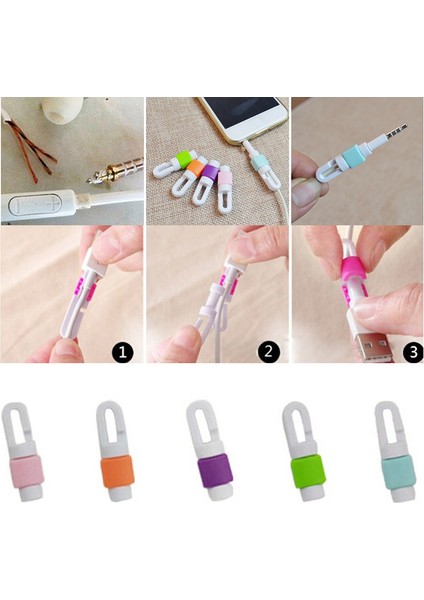 1

2

3