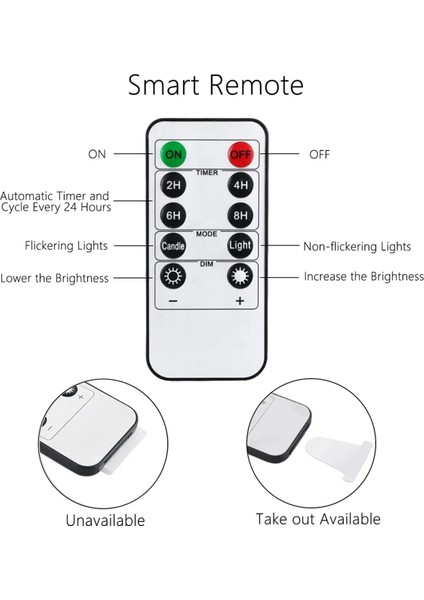 Smart Remote

ON
ON
OFF
OFF

TIMER
Automatic Timer and Cycle Every 24 Hours
2H
4H
6H
8H

MODE
Flickering Lights
Candle
Light
Non-flickering Lights

DIM
Lower the Brightness
Increase the Brightness
−
+

+
−

Unavailable

Take out Available