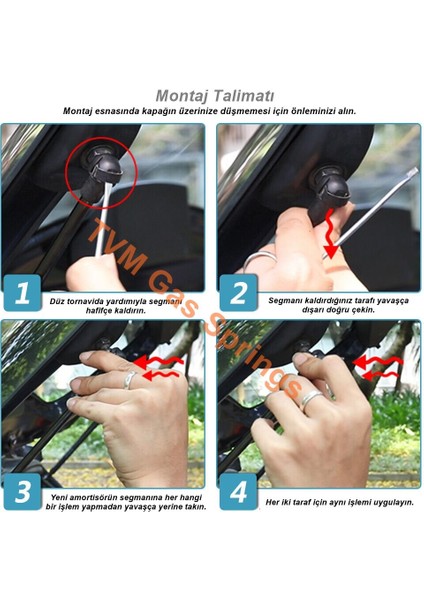 Montaj Talimatı
Montaj esnasında kapağın üzerinize düşmemesi için önleminizi alın.

TVM Gas Springs

1
Düz tornavida yardımıyla segmanı hafifçe kaldırın.

2
Segmanı kaldırdığınız tarafı yavaşça dışarı doğru çekin.

3
Yeni amortisörün segmanına her hangi bir işlem yapmadan yavaşça yerine takın.

4
Her iki taraf için aynı işlemi uygulayın.