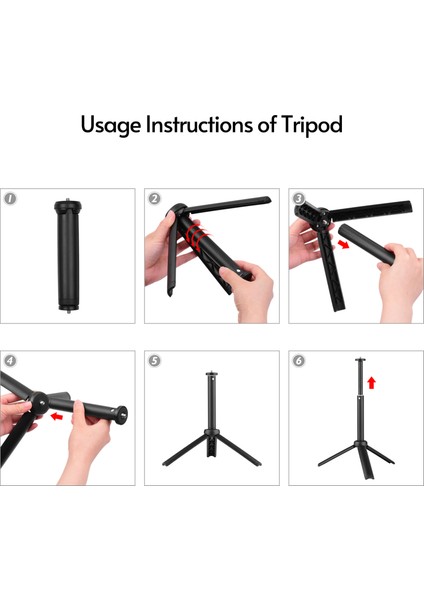 Usage Instructions of Tripod

1

2

3

4

5

6