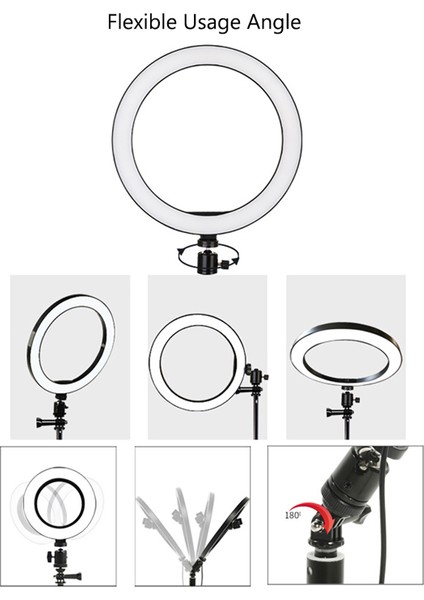 Flexible Usage Angle

180°