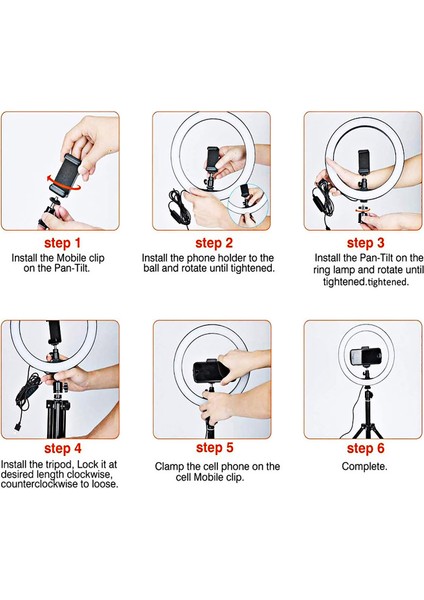 step 1
Install the Mobile clip on the Pan-Tilt.

step 2
Install the phone holder to the ball and rotate until tightened.

step 3
Install the Pan-Tilt on the ring lamp and rotate until tightened.tightened.

step 4
Install the tripod, Lock it at desired length clockwise, counterclockwise to loose.

step 5
Clamp the cell phone on the cell Mobile clip.

step 6
Complete.