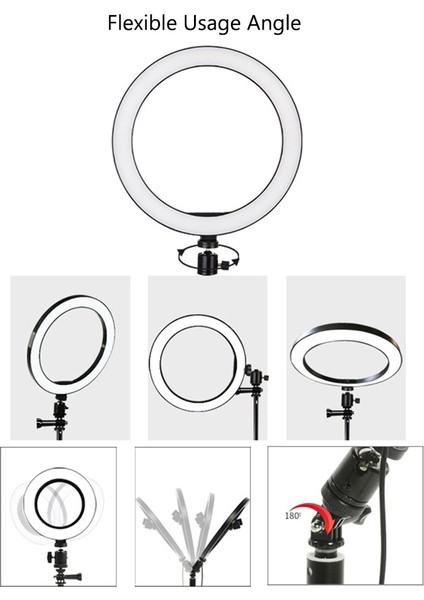 Flexible Usage Angle

180°