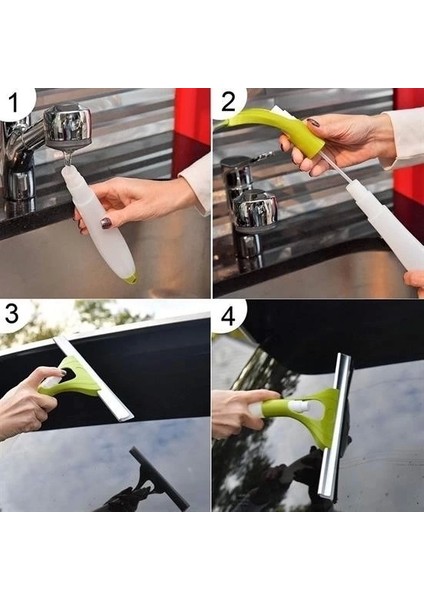 1

2

3

4