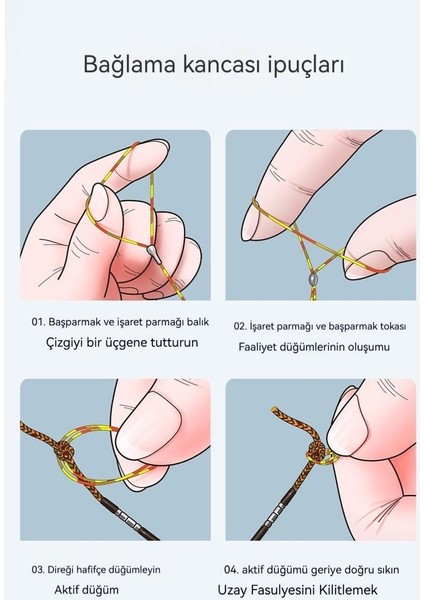 Bağlama kancası ipuçları

01. Başparmak ve işaret parmağı balık
Çizgiyi bir üçgene tutturun

02. İşaret parmağı ve başparmak tokası
Faaliyet düğümlerinin oluşumu

03. Direği hafifçe düğümleyin
Aktif düğüm

04. aktif düğümü geriye doğru sıkın
Uzay Fasulyesini Kilitlemek