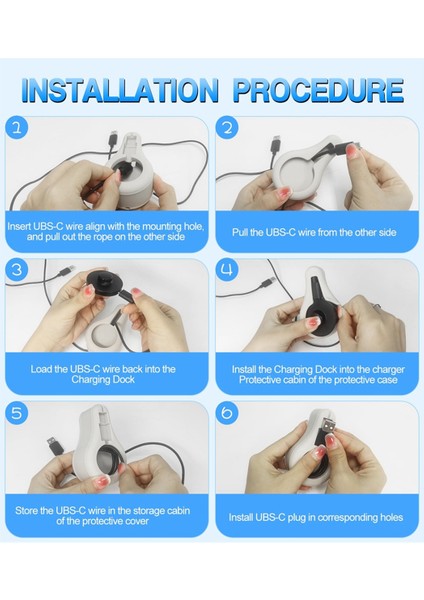 INSTALLATION PROCEDURE

1

Insert UBS-C wire align with the mounting hole, and pull out the rope on the other side

2

Pull the UBS-C wire from the other side

3

Load the UBS-C wire back into the Charging Dock

4

Install the Charging Dock into the charger Protective cabin of the protective case

5

Store the UBS-C wire in the storage cabin of the protective cover

6

Install UBS-C plug in corresponding holes