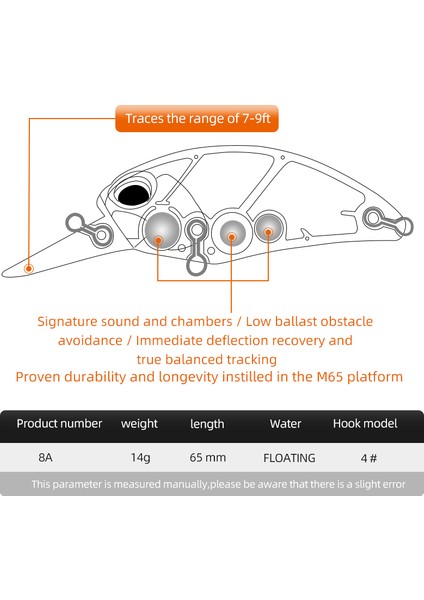 Traces the range of 7-9ft

Signature sound and chambers / Low ballast obstacle avoidance / Immediate deflection recovery and true balanced tracking
Proven durability and longevity instilled in the M65 platform

| Product number | weight | length | Water | Hook model |
|---|---|---|---|---|
| 8A | 14g | 65 mm | FLOATING | 4 # |

This parameter is measured manually,please be aware that there is a slight error