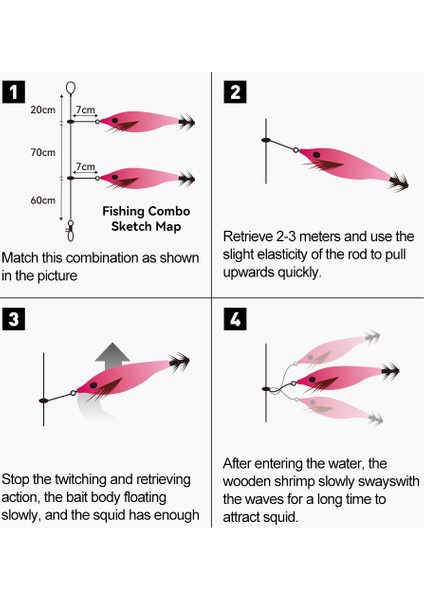 1

20cm

7cm

70cm

7cm

60cm

Fishing Combo Sketch Map

Match this combination as shown in the picture

2

Retrieve 2-3 meters and use the slight elasticity of the rod to pull upwards quickly.

3

Stop the twitching and retrieving action, the bait body floating slowly, and the squid has enough

4

After entering the water, the wooden shrimp slowly swayswith the waves for a long time to attract squid.