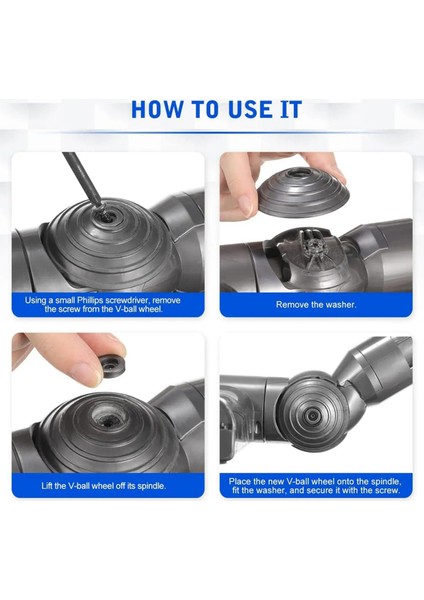 HOW TO USE IT

Using a small Phillips screwdriver, remove the screw from the V-ball wheel.

Remove the washer.

Lift the V-ball wheel off its spindle.

Place the new V-ball wheel onto the spindle, fit the washer, and secure it with the screw.