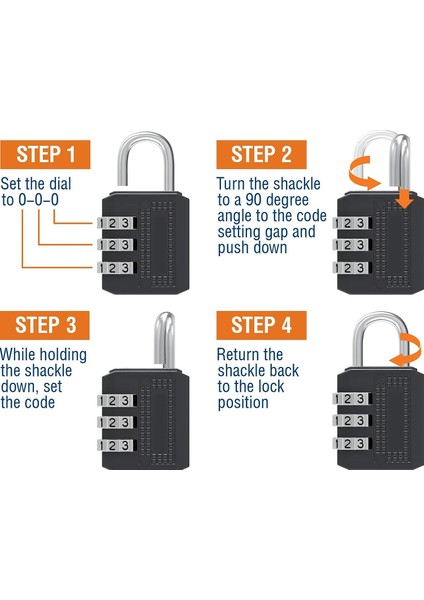 STEP 1

Set the dial to 0-0-0

1 2 3
1 2 3
1 2 3

STEP 2

Turn the shackle to a 90 degree angle to the code setting gap and push down

1 2 3
1 2 3
1 2 3

STEP 3

While holding the shackle down, set the code

1 2 3
1 2 3
1 2 3

STEP 4

Return the shackle back to the lock position

1 2 3
1 2 3
1 2 3