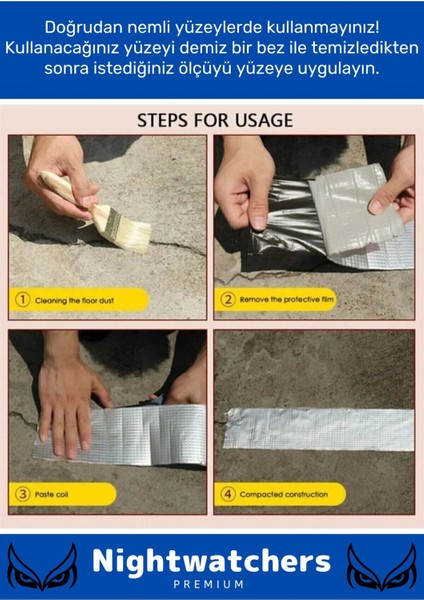 Doğrudan nemli yüzeylerde kullanmayınız! Kullanacağınız yüzeyi demiz bir bez ile temizledikten sonra istediğiniz ölçüyü yüzeye uygulayın.

STEPS FOR USAGE

1 Cleaning the floor dust

2 Remove the protective film

3 Paste coil

4 Compacted construction

Nightwatchers
PREMIUM