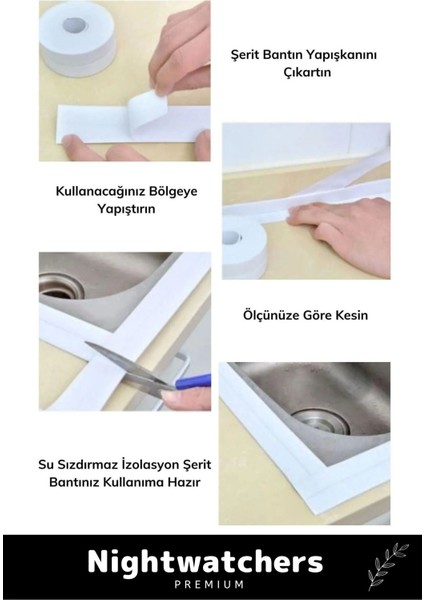 Şerit Bantın Yapışkanını Çıkartın

Kullanacağınız Bölgeye Yapıştırın

Ölçünüze Göre Kesin

Su Sızdırmaz İzolasyon Şerit Bantınız Kullanıma Hazır

Nightwatchers
PREMIUM