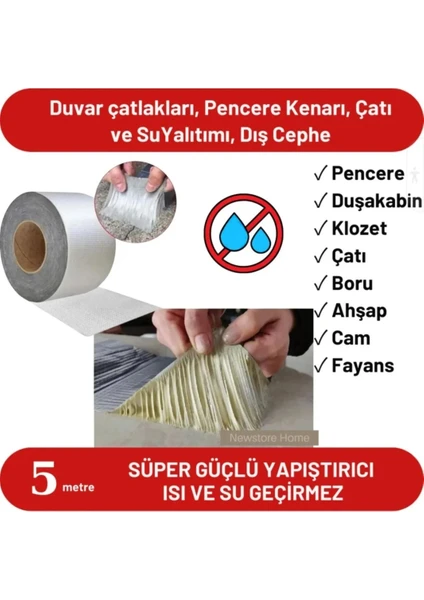 Duvar çatlakları, Pencere Kenarı, Çatı ve SuYalıtımı, Dış Cephe

✓ Pencere
✓ Duşakabin
✓ Klozet
✓ Çatı
✓ Boru
✓ Ahşap
✓ Cam
✓ Fayans

Newstore Home

5 metre

SÜPER GÜÇLÜ YAPIŞTIRICI
ISI VE SU GEÇİRMEZ